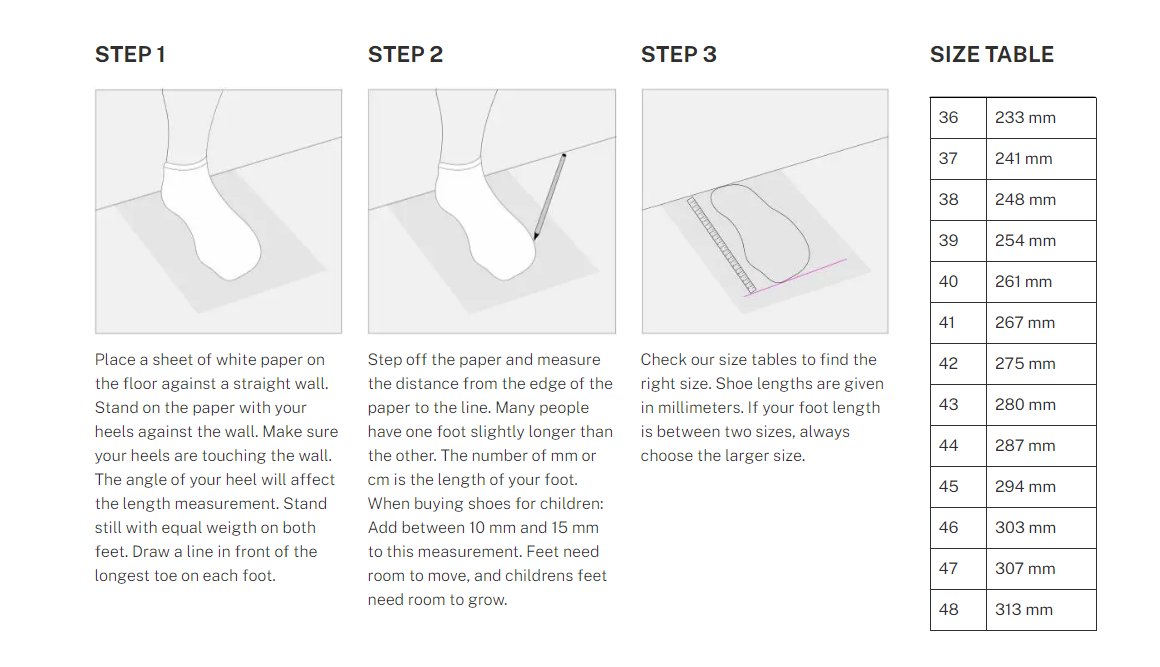 STEP 1

Place a sheet of white paper on the floor against a straight wall. Stand on the paper with your heels against the wall. Make sure your heels are touching the wall. The angle of your heel will affect the length measurement. Stand still with equal weigth on both feet. Draw a line in front of the longest toe on each foot.

STEP 2

Step off the paper and measure the distance from the edge of the paper to the line. Many people have one foot slightly longer than the other. The number of mm or cm is the length of your foot. When buying shoes for children: Add between 10 mm and 15 mm to this measurement. Feet need room to move, and childrens feet need room to grow.

STEP 3

Check our size tables to find the right size. Shoe lengths are given in millimeters. If your foot length is between two sizes, always choose the larger size.

SIZE TABLE

| 36 | 233 mm |
|---|---|
| 37 | 241 mm |
| 38 | 248 mm |
| 39 | 254 mm |
| 40 | 261 mm |
| 41 | 267 mm |
| 42 | 275 mm |
| 43 | 280 mm |
| 44 | 287 mm |
| 45 | 294 mm |
| 46 | 303 mm |
| 47 | 307 mm |
| 48 | 313 mm |