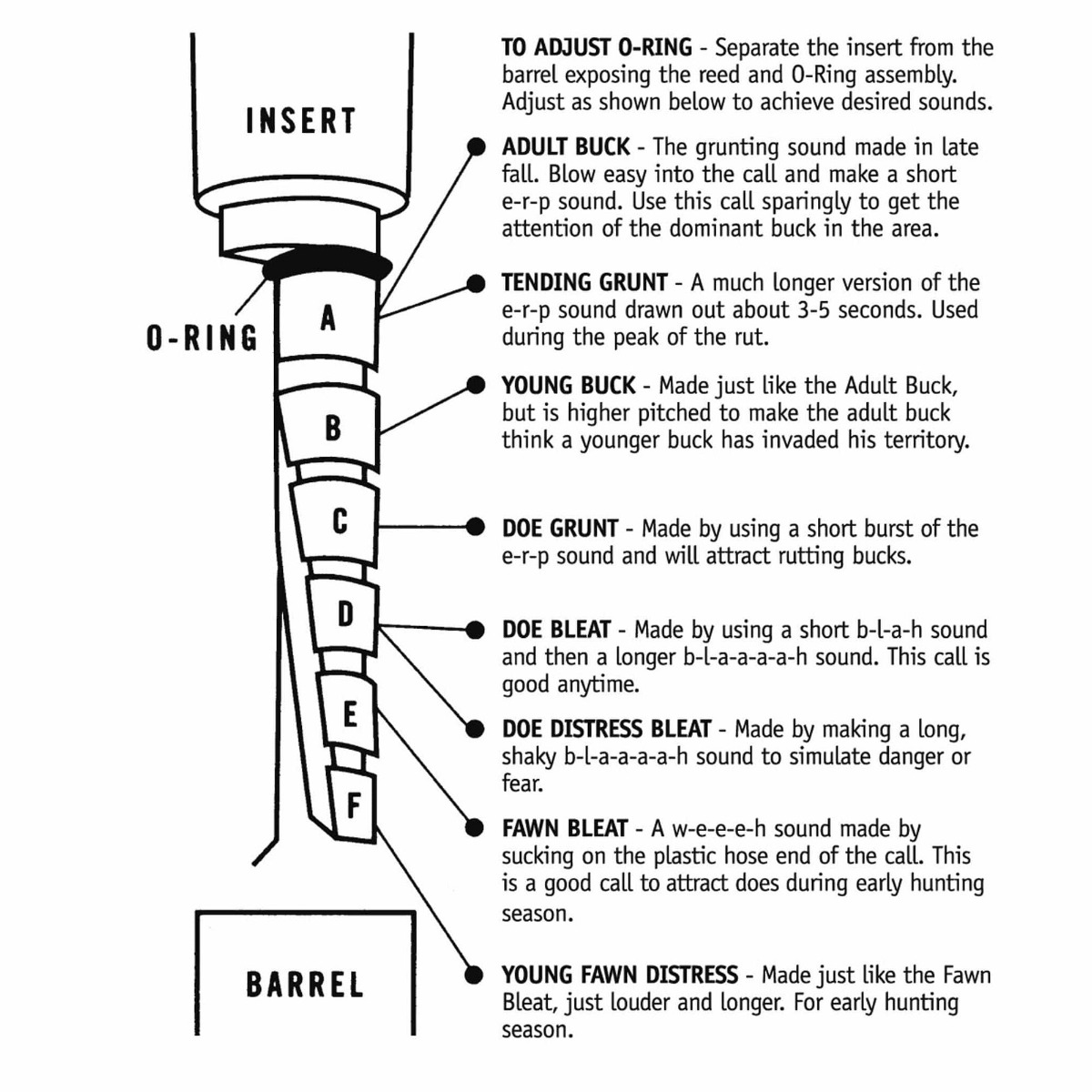 INSERT

O-RING

A

B

C

D

E

F

BARREL

TO ADJUST O-RING - Separate the insert from the barrel exposing the reed and O-Ring assembly. Adjust as shown below to achieve desired sounds.

ADULT BUCK - The grunting sound made in late fall. Blow easy into the call and make a short e-r-p sound. Use this call sparingly to get the attention of the dominant buck in the area.

TENDING GRUNT - A much longer version of the e-r-p sound drawn out about 3-5 seconds. Used during the peak of the rut.

YOUNG BUCK - Made just like the Adult Buck, but is higher pitched to make the adult buck think a younger buck has invaded his territory.

DOE GRUNT - Made by using a short burst of the e-r-p sound and will attract rutting bucks.

DOE BLEAT - Made by using a short b-l-a-h sound and then a longer b-l-a-a-a-a-h sound. This call is good anytime.

DOE DISTRESS BLEAT - Made by making a long, shaky b-l-a-a-a-a-h sound to simulate danger or fear.

FAWN BLEAT - A w-e-e-e-h sound made by sucking on the plastic hose end of the call. This is a good call to attract does during early hunting season.

YOUNG FAWN DISTRESS - Made just like the Fawn Bleat, just louder and longer. For early hunting season.